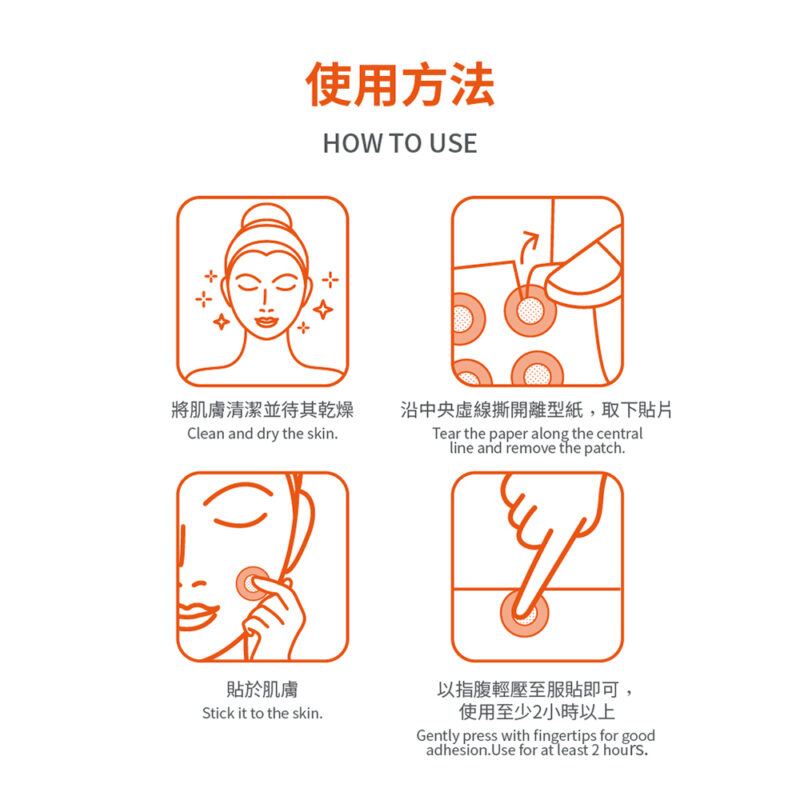 使用方法

HOW TO USE

將肌膚清潔並待其乾燥
Clean and dry the skin.

沿中央虛線撕開離型紙，取下貼片
Tear the paper along the central line and remove the patch.

貼於肌膚
Stick it to the skin.

以指腹輕壓至服貼即可，使用至少2小時以上
Gently press with fingertips for good adhesion.Use for at least 2 hours.